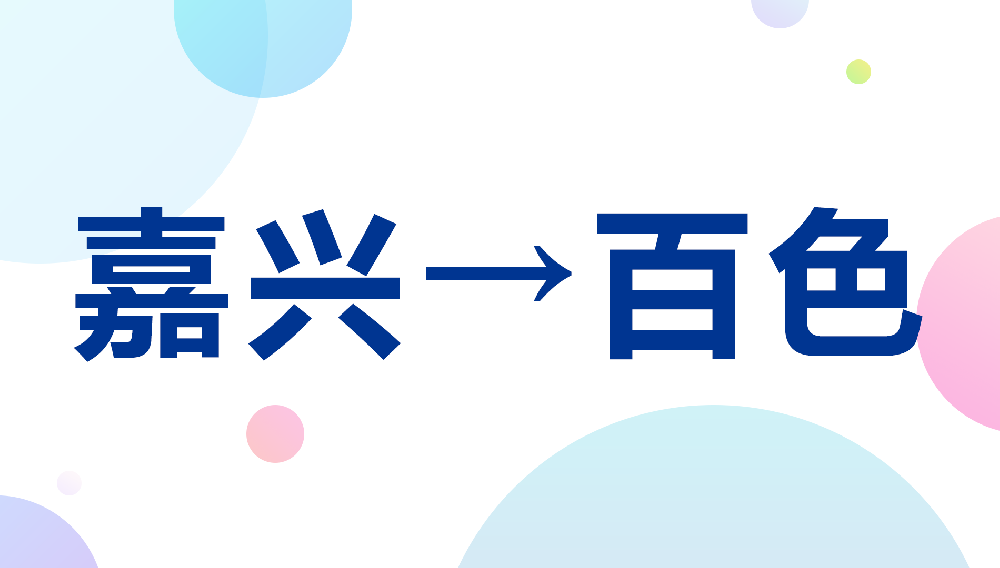 嘉兴→百色