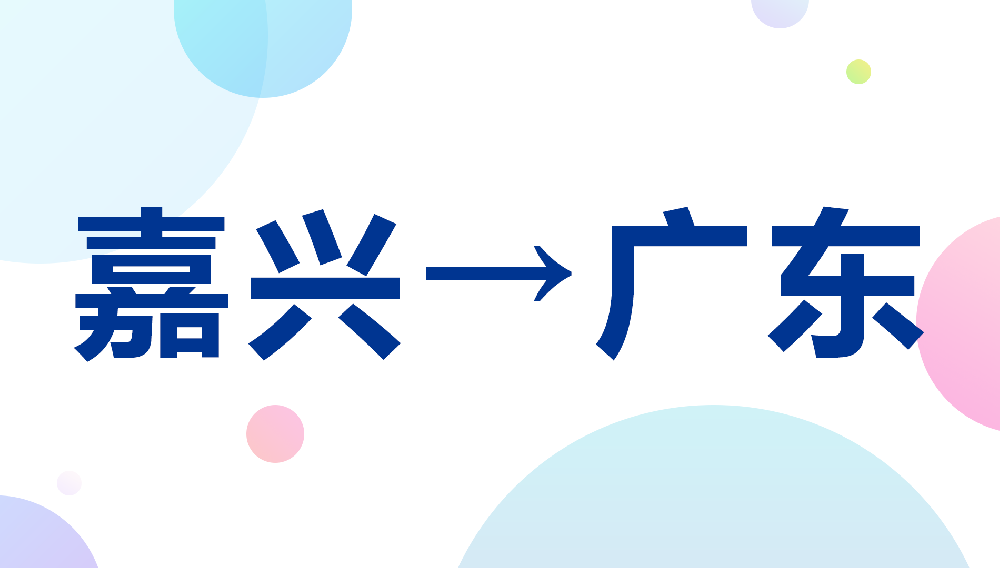 嘉兴→广东