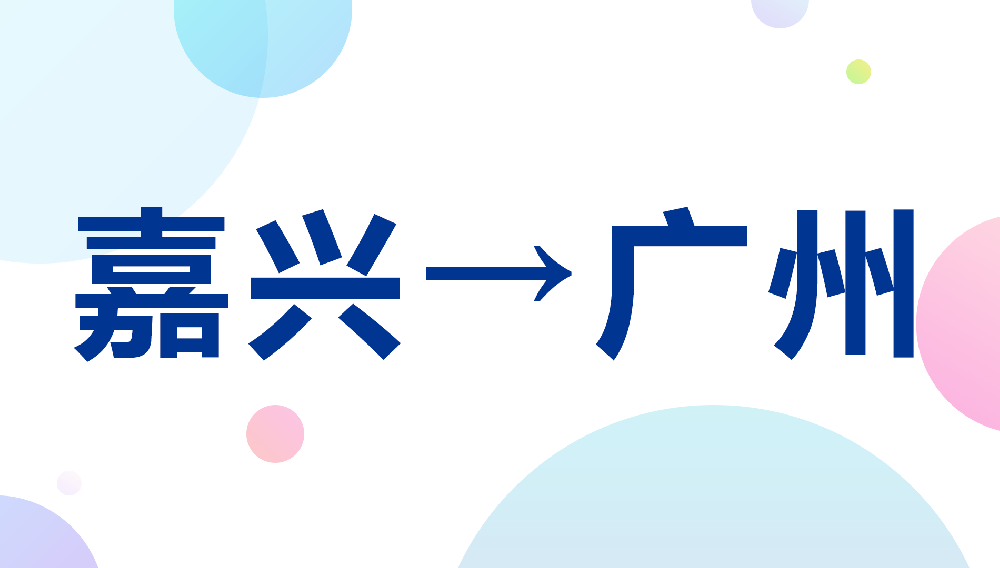 嘉兴→广州