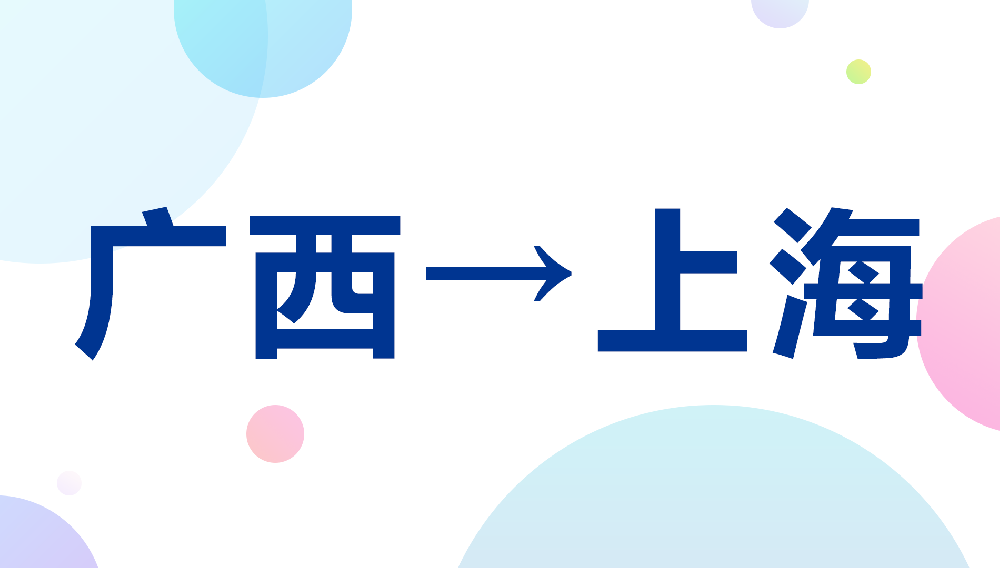 广西→上海