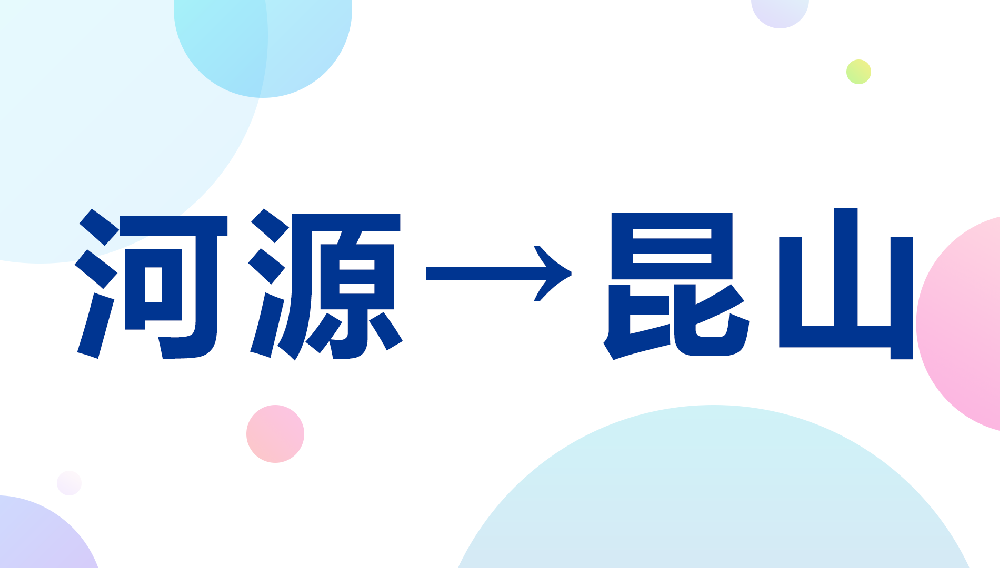 河源→昆山