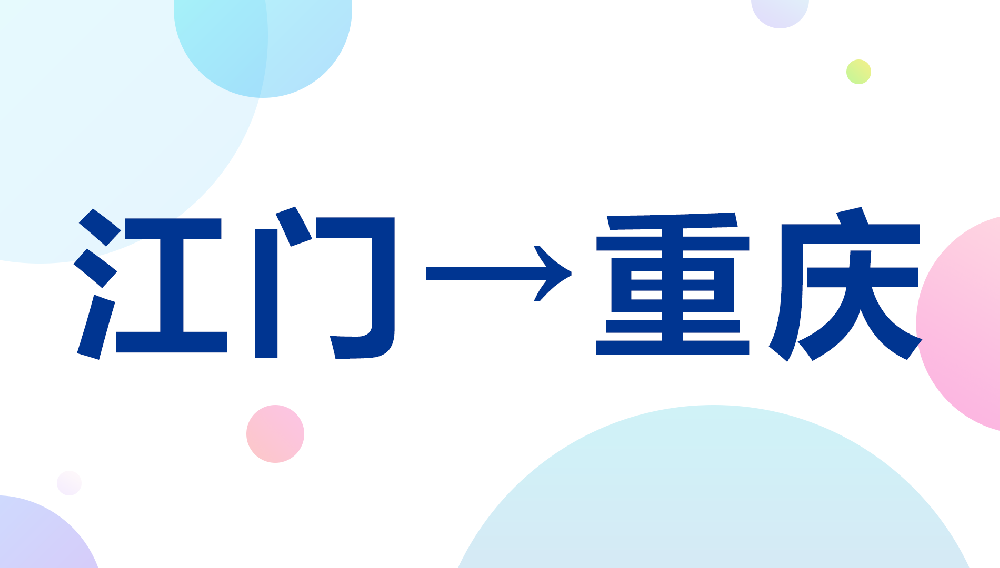 江门→重庆