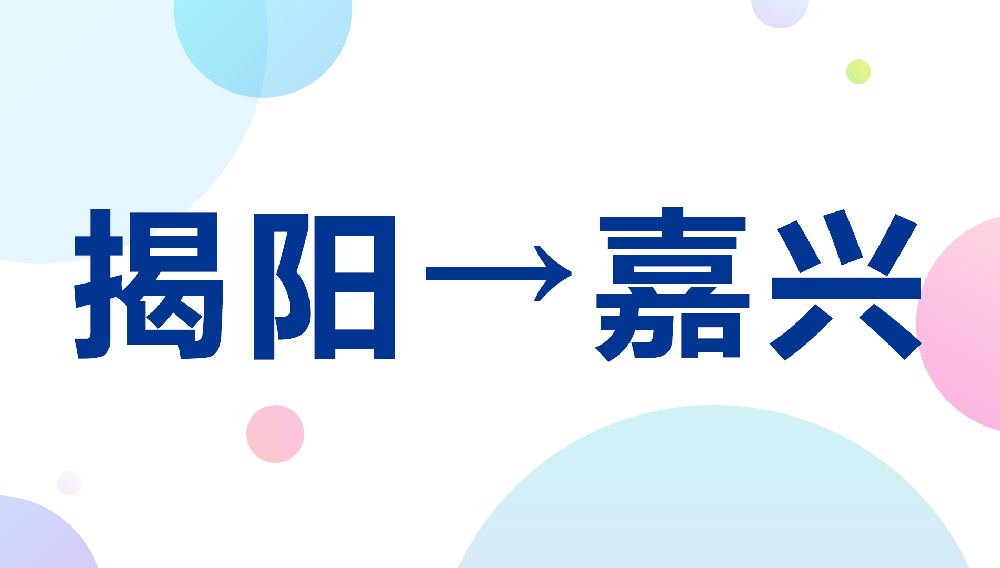 揭阳→嘉兴