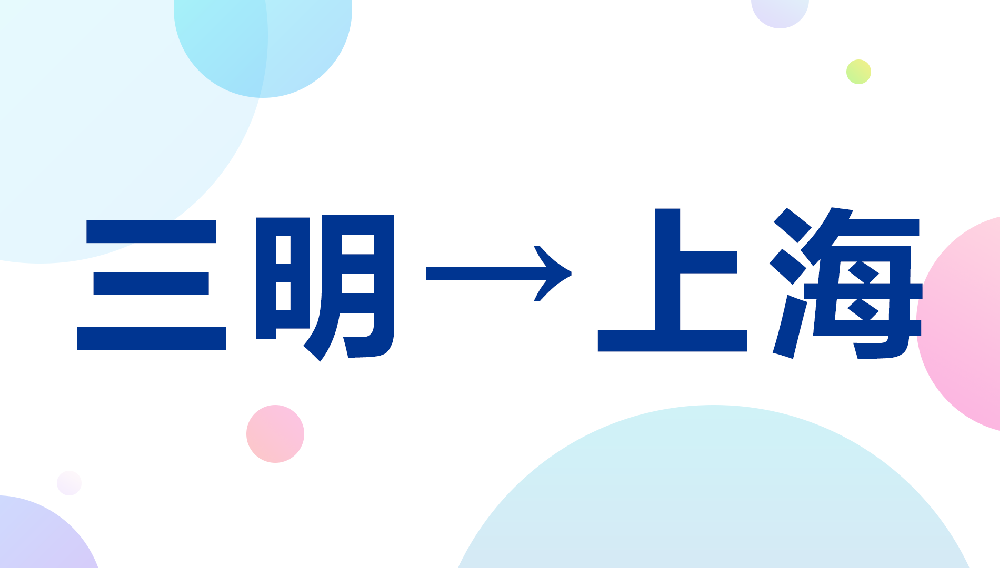 三明→上海