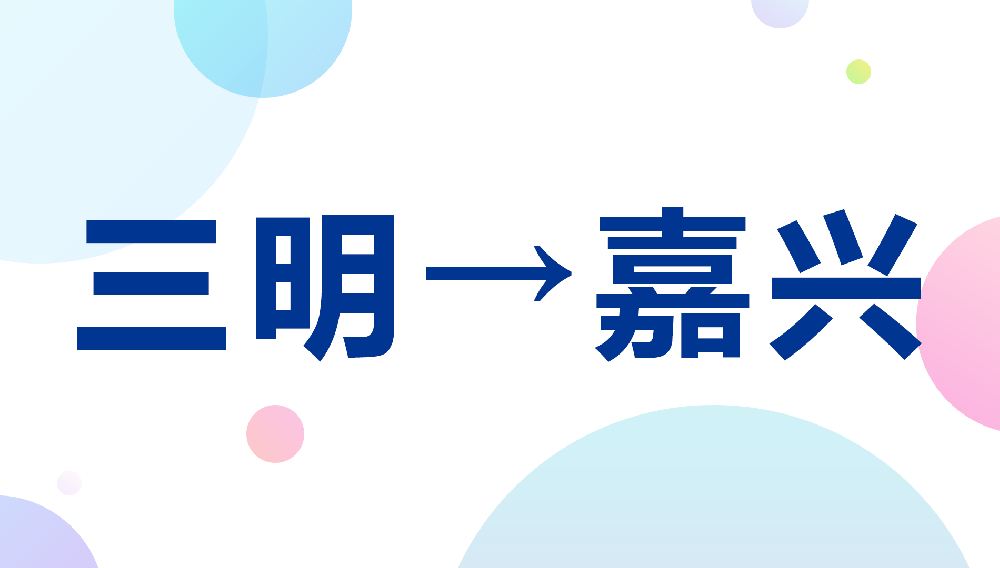 三明→嘉兴